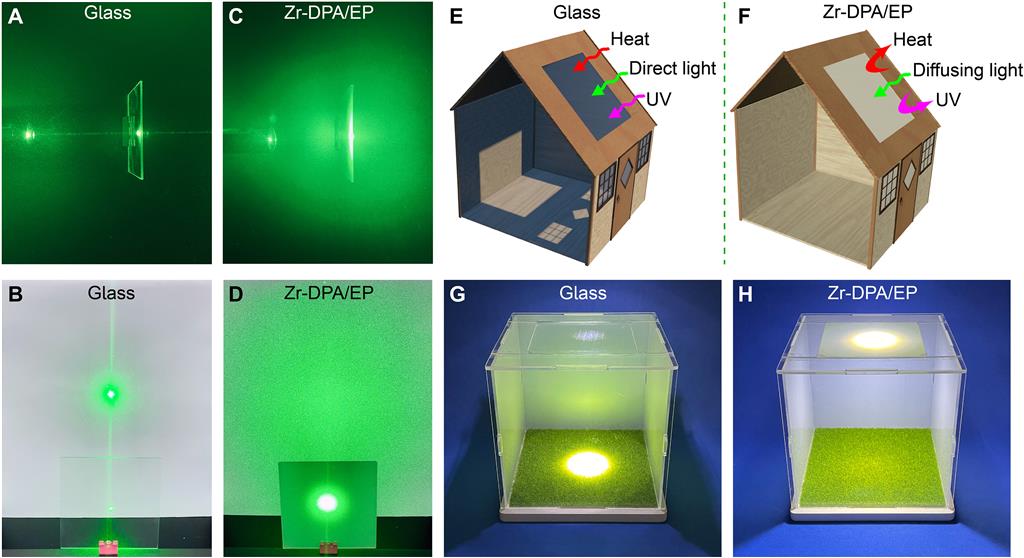 A Glass

C Zr-DPA/EP

E Glass

Heat

Direct light

UV

F Zr-DPA/EP

Heat

Diffusing light

UV

B Glass

D Zr-DPA/EP

G Glass

H Zr-DPA/EP