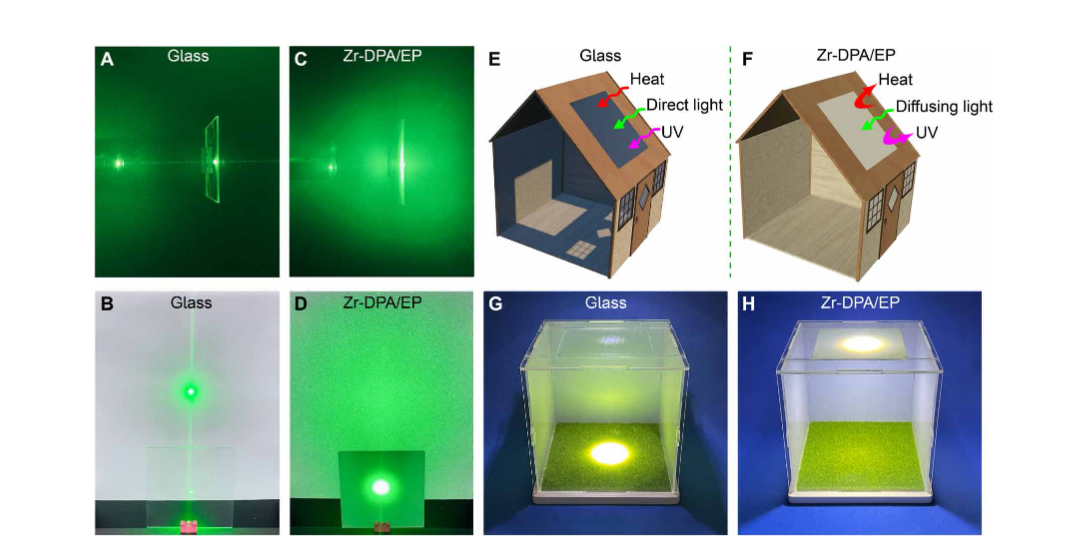 A Glass

C Zr-DPA/EP

E Glass

Heat

Direct light

UV

F Zr-DPA/EP

Heat

Diffusing light

UV

B Glass

D Zr-DPA/EP

G Glass

H Zr-DPA/EP